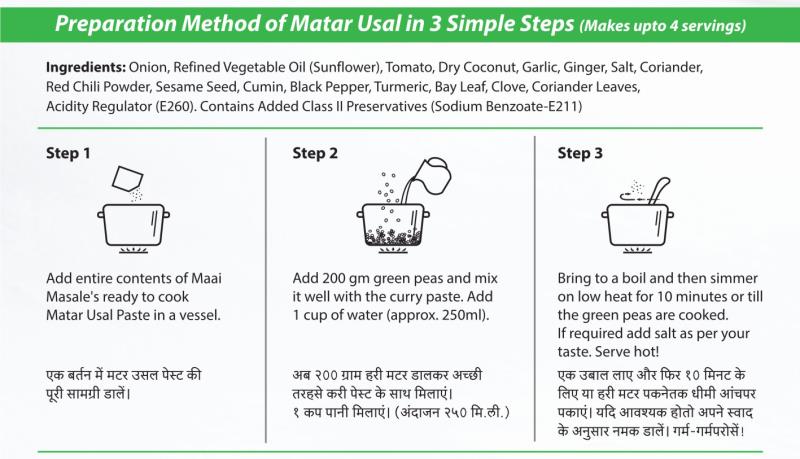 Preparation Method of Matar Usal in 3 Simple Steps (Makes upto 4 servings)

Ingredients: Onion, Refined Vegetable Oil (Sunflower), Tomato, Dry Coconut, Garlic, Ginger, Salt, Coriander, Red Chili Powder, Sesame Seed, Cumin, Black Pepper, Turmeric, Bay Leaf, Clove, Coriander Leaves, Acidity Regulator (E260). Contains Added Class II Preservatives (Sodium Benzoate-E211)

Step 1

Add entire contents of Maai Masale's ready to cook Matar Usal Paste in a vessel.

एक बर्तन में मटर उसल पेस्ट की पूरी सामग्री डालें।

Step 2

Add 200 gm green peas and mix it well with the curry paste. Add 1 cup of water (approx. 250ml).

अब २०० ग्राम हरी मटर डालकर अच्छी तरहसे करी पेस्ट के साथ मिलाएं। १ कप पानी मिलाएं। (अंदाजन २५० मि.ली.)

Step 3

Bring to a boil and then simmer on low heat for 10 minutes or till the green peas are cooked. If required add salt as per your taste. Serve hot!

एक उबाल लाए और फिर १० मिनट के लिए या हरी मटर पकनेतक धीमी आंचपर पकाएं। यदि आवश्यक होतो अपने स्वाद के अनुसार नमक डालें। गर्म-गर्मपरोसें!